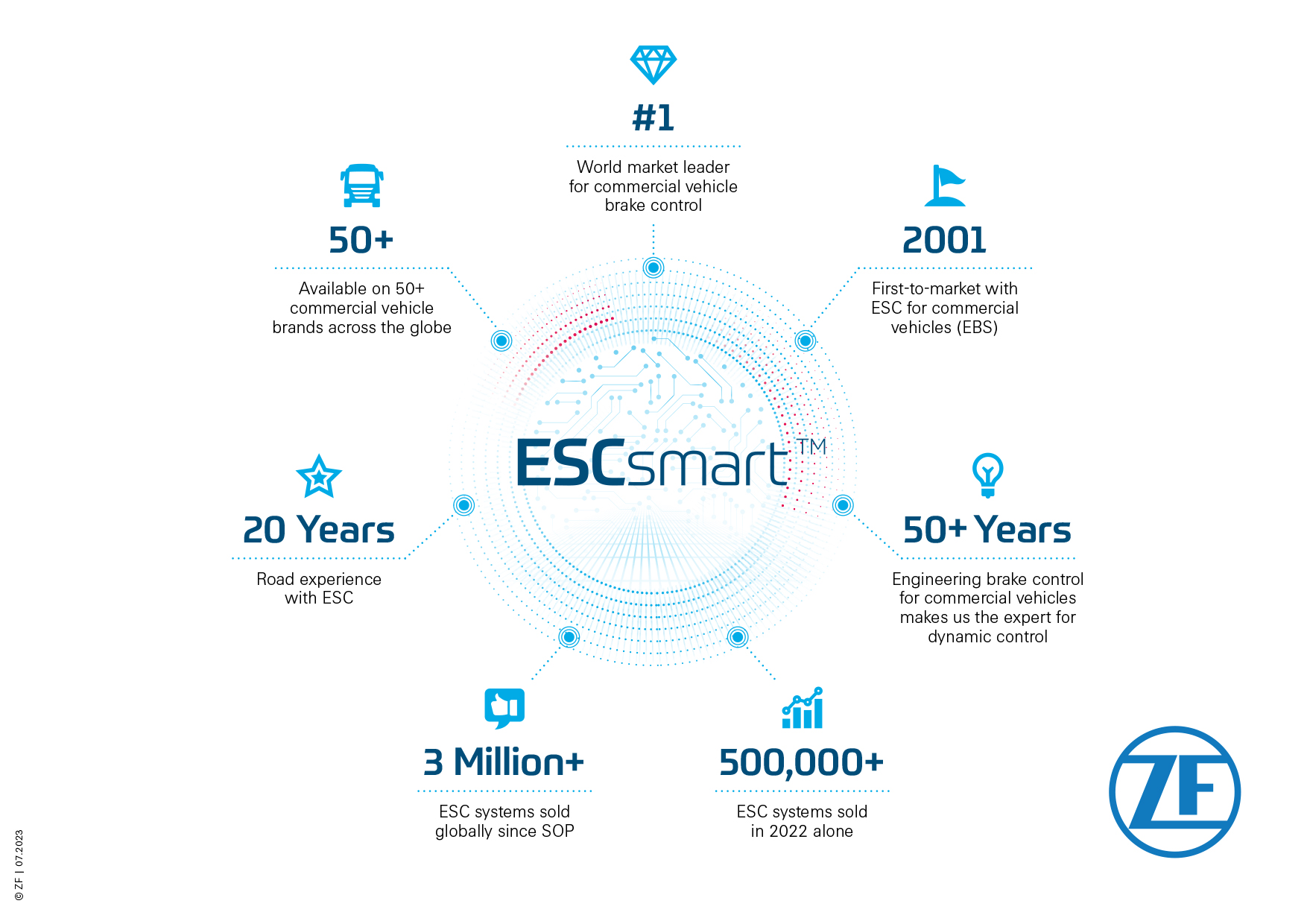 #1

World market leader for commercial vehicle brake control

50+

Available on 50+ commercial vehicle brands across the globe

2001

First-to-market with ESC for commercial vehicles (EBS)

ESCsmart™

20 Years

Road experience with ESC

50+ Years

Engineering brake control for commercial vehicles makes us the expert for dynamic control

3 Million+

ESC systems sold globally since SOP

500,000+

ESC systems sold in 2022 alone

ZF

© ZF | 07.2023