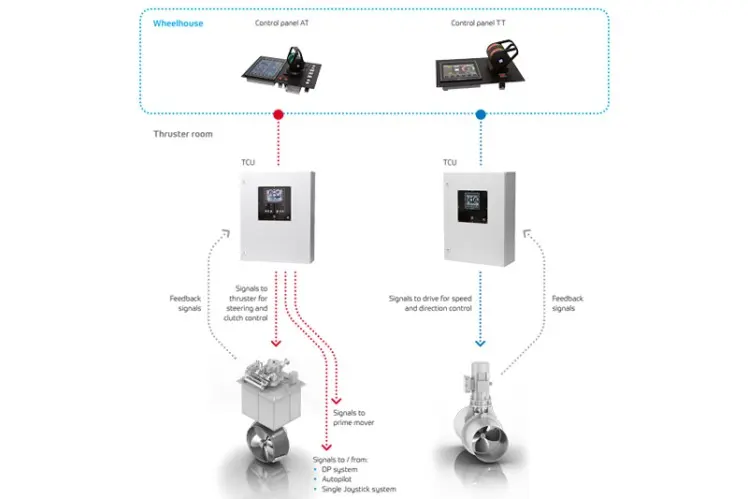 Wheelhouse

Control panel AT

Control panel TT

Thruster room

TCU

TCU

Feedback signals

Signals to thruster for steering and clutch control

Signals to drive for speed and direction control

Feedback signals

Signals to prime mover

Signals to / from:
• DP system
• Autopilot
• Single Joystick system