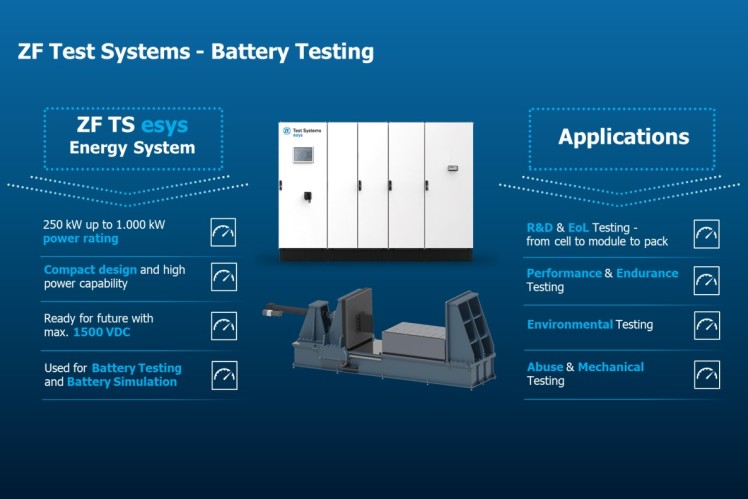 ZF Test Systems - Battery Testing

ZF TS esys
Energy System

250 kW up to 1.000 kW power rating

Compact design and high power capability

Ready for future with max. 1500 VDC

Used for Battery Testing and Battery Simulation

Applications

R&D & EoL Testing - from cell to module to pack

Performance & Endurance Testing

Environmental Testing

Abuse & Mechanical Testing