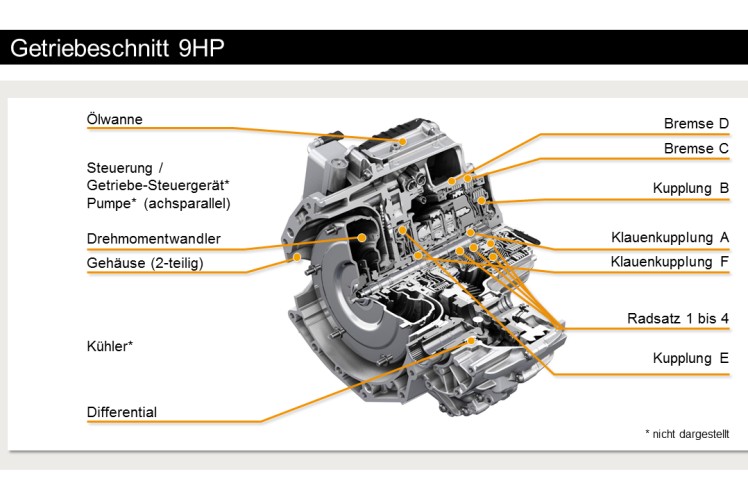 Getriebeschnitt 9HP

Ölwanne

Steuerung / Getriebe-Steuergerät* Pumpe* (achsparallel)

Drehmomentwandler

Gehäuse (2-teilig)

Kühler*

Differential

Bremse D

Bremse C

Kupplung B

Klauenkupplung A

Klauenkupplung F

Radsatz 1 bis 4

Kupplung E

* nicht dargestellt