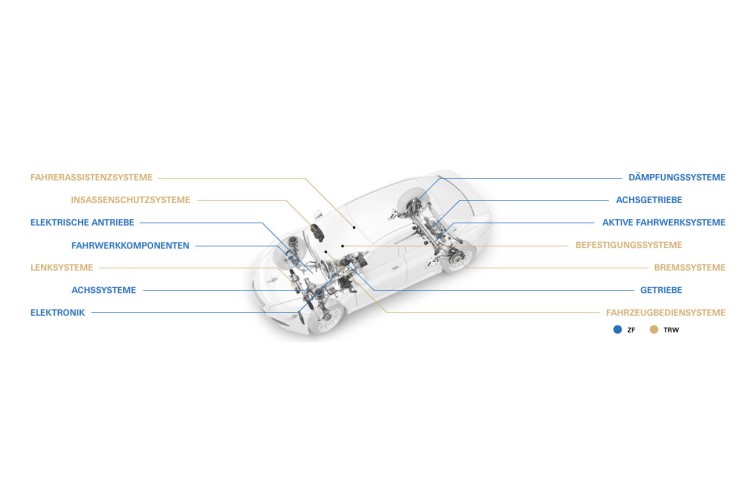 FAHRERASSISTENZSYSTEME
INSASSENSCHUTZSYSTEME
ELEKTRISCHE ANTRIEBE
FAHRWERKKOMPONENTEN
LENKSYSTEME
ACHSSYSTEME
ELEKTRONIK

DÄMPFUNGSSYSTEME
ACHSGETRIEBE
AKTIVE FAHRWERKSYSTEME
BEFESTIGUNGSSYSTEME
BREMSSYSTEME
GETRIEBE
FAHRZEUGBEDIENSYSTEME

ZF
TRW