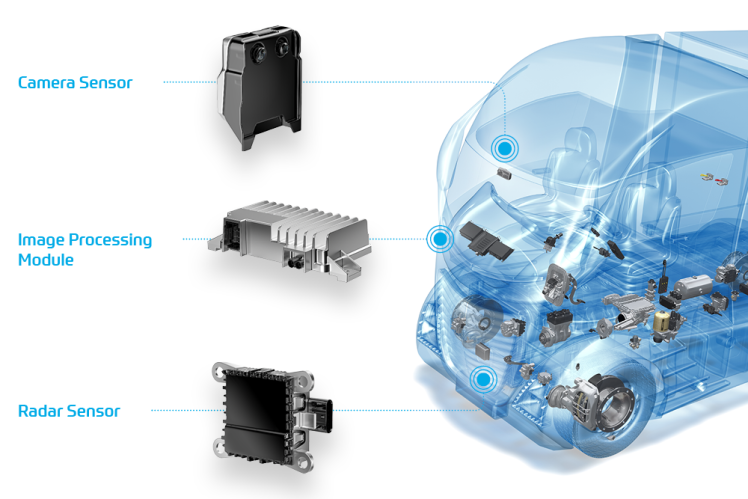 Camera Sensor

Image Processing Module

Radar Sensor